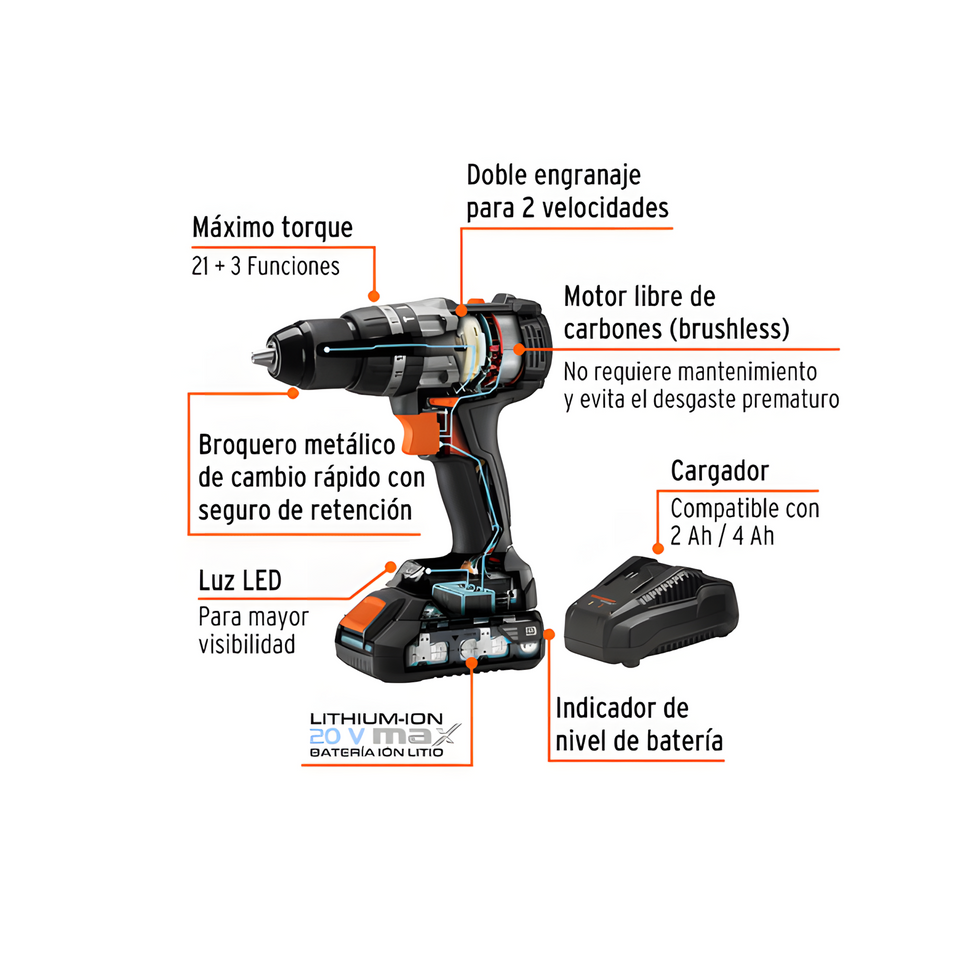 Doble engranaje
para 2 velocidades

Máximo torque
21 + 3 Funciones

Motor libre de
carbones (brushless)
No requiere mantenimiento
y evita el desgaste prematuro

Broquero metálico
de cambio rápido con
seguro de retención

Cargador
Compatible con
2 Ah / 4 Ah

Luz LED
Para mayor
visibilidad

LITHIUM-ION
20 V max
BATERÍA IÓN LITIO

Indicador de
nivel de batería