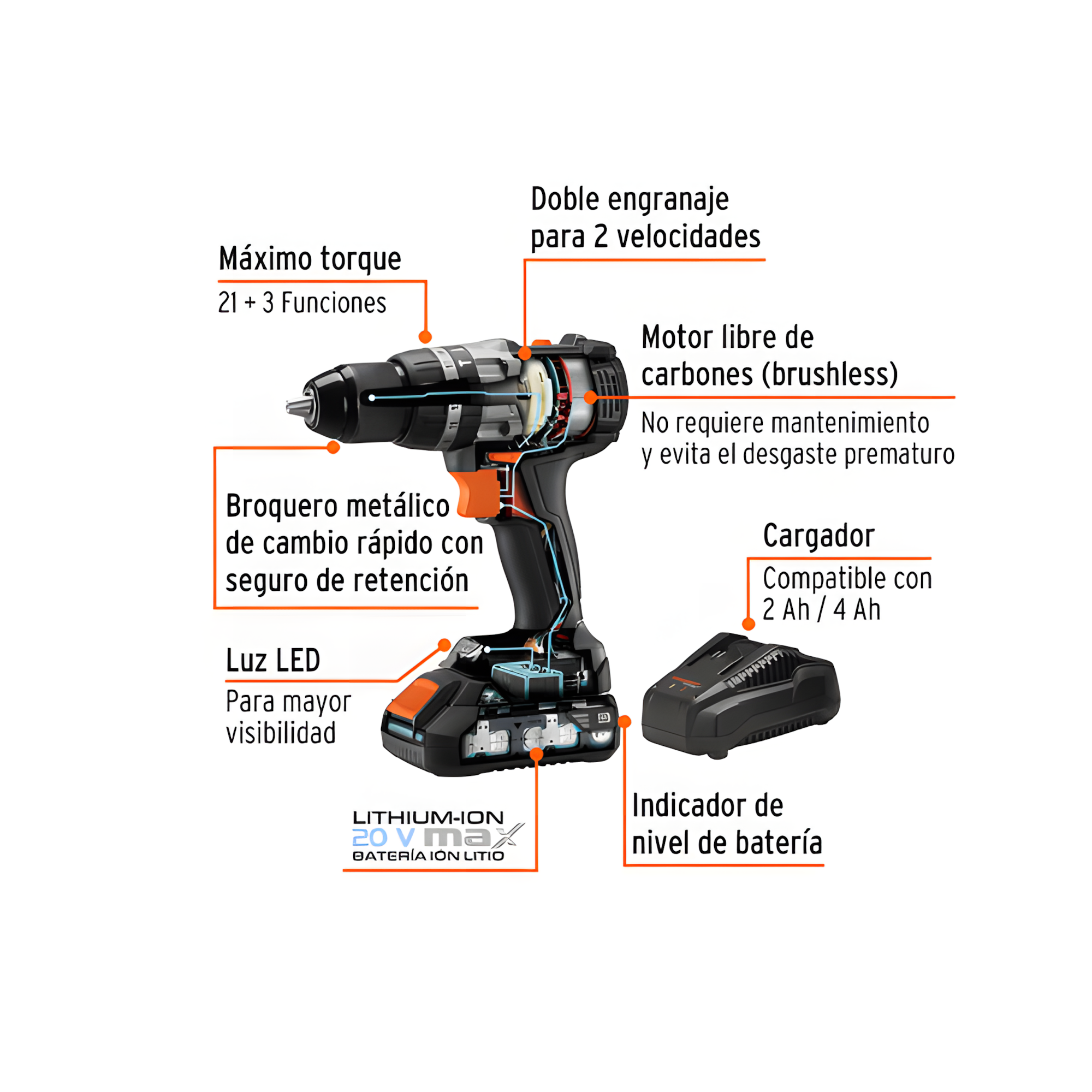 Doble engranaje
para 2 velocidades

Máximo torque
21 + 3 Funciones

Motor libre de
carbones (brushless)
No requiere mantenimiento
y evita el desgaste prematuro

Broquero metálico
de cambio rápido con
seguro de retención

Cargador
Compatible con
2 Ah / 4 Ah

Luz LED
Para mayor
visibilidad

LITHIUM-ION
20 V max
BATERÍA IÓN LITIO

Indicador de
nivel de batería